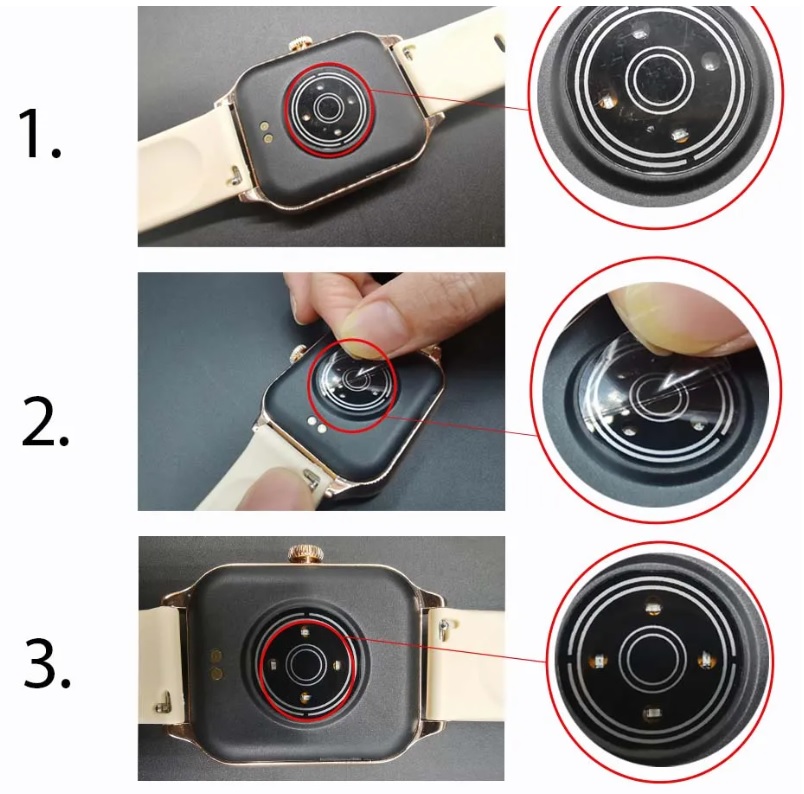 1.

2.

3.